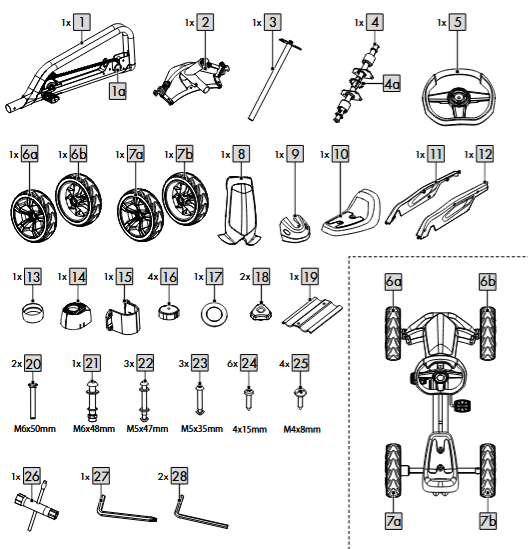 1x 1
1a
1x 2
1x 3
1x 4
4a
1x 5

1x 6a
1x 6b
1x 7a
1x 7b
1x 8
1x 9
1x 10
1x 11
1x 12

1x 13
1x 14
1x 15
4x 16
1x 17
2x 18
1x 19

2x 20
M6x50mm
1x 21
M6x48mm
3x 22
M5x47mm
3x 23
M5x35mm
6x 24
4x15mm
4x 25
M4x8mm

1x 26
1x 27
2x 28

6a
6b
7a
7b