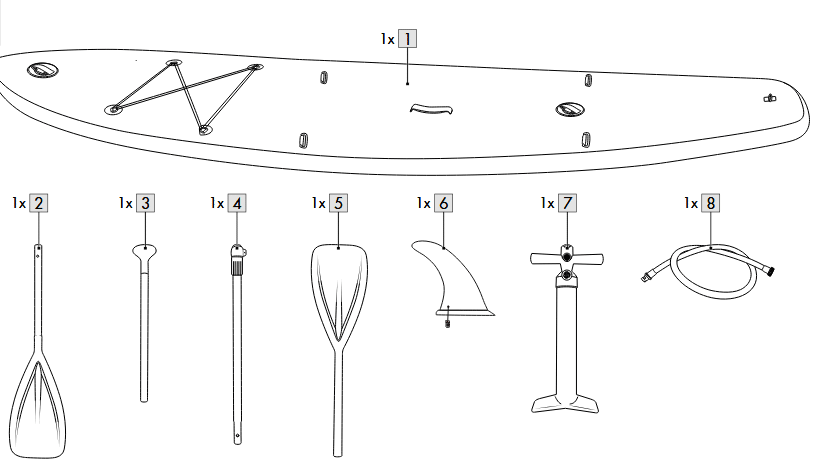 1x 1

1x 2

1x 3

1x 4

1x 5

1x 6

1x 7

1x 8