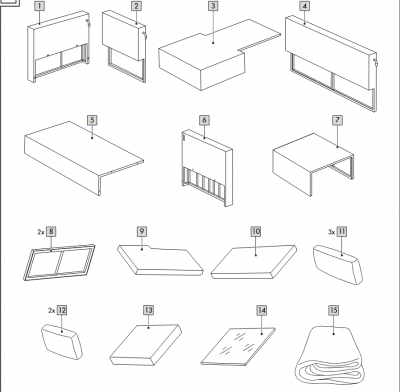 1
2
3
4
5
6
7
2x 8
9
10
3x 11
2x 12
13
14
15